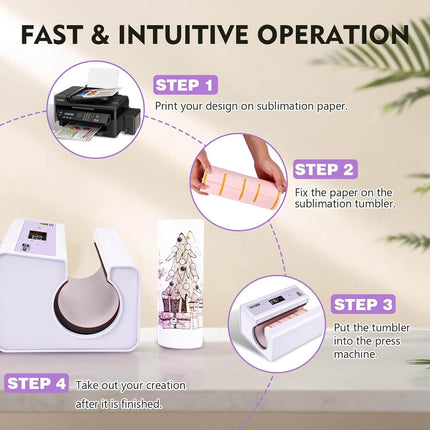 FAST & INTUITIVE OPERATION

STEP 1
Print your design on sublimation paper.

STEP 2
Fix the paper on the sublimation tumbler.

STEP 3
Put the tumbler into the press machine.

STEP 4
Take out your creation after it is finished.