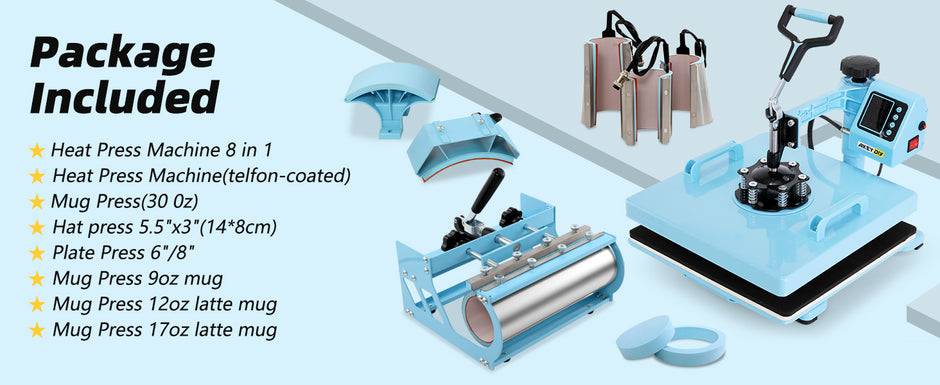 Package Included

★ Heat Press Machine 8 in 1
★ Heat Press Machine(telfon-coated)
★ Mug Press(30 0z)
★ Hat press 5.5"x3"(14*8cm)
★ Plate Press 6"/8"
★ Mug Press 9oz mug
★ Mug Press 12oz latte mug
★ Mug Press 17oz latte mug

AKEYDIY